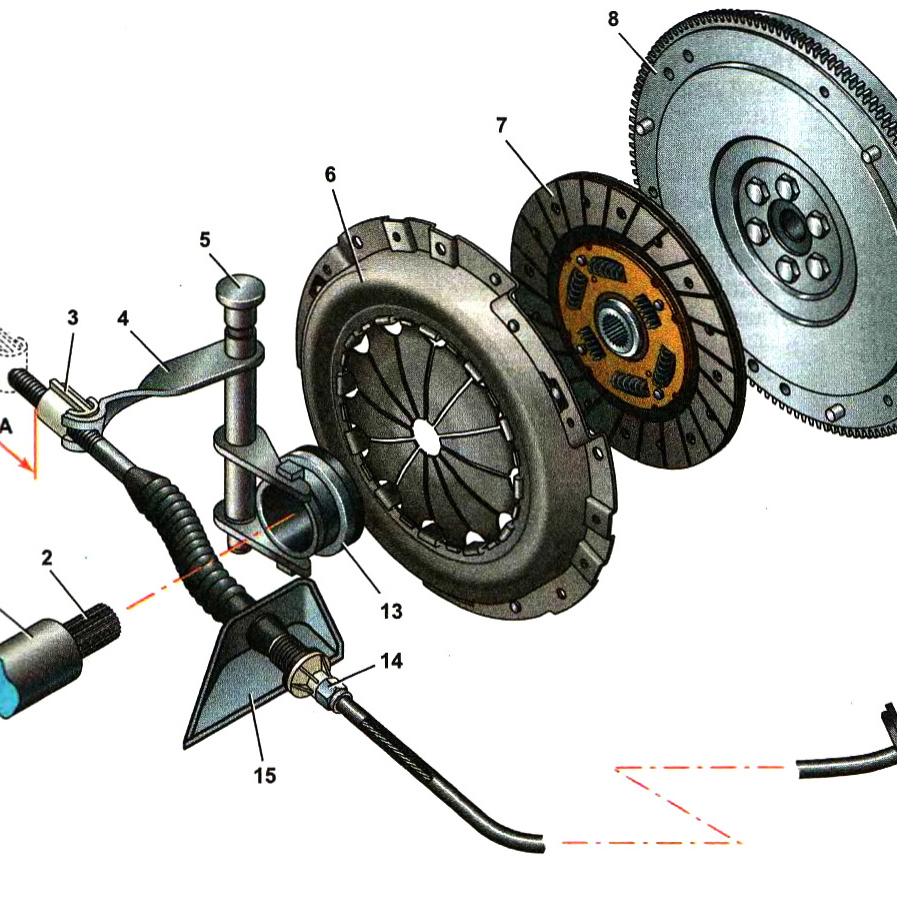 8
7
6
5
3
4
A
2
13
14
15